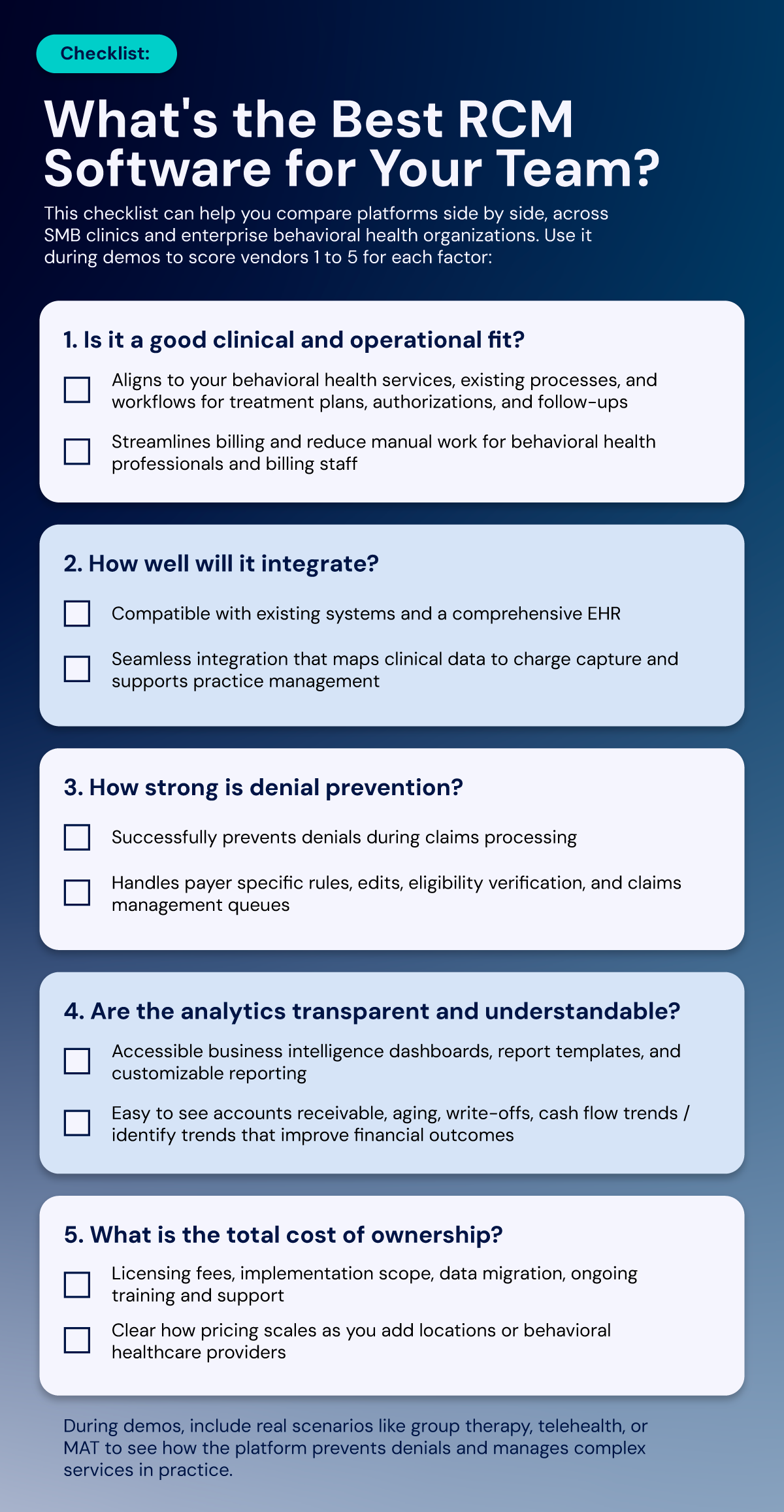 Checklist:

What's the Best RCM Software for Your Team?

This checklist can help you compare platforms side by side, across SMB clinics and enterprise behavioral health organizations. Use it during demos to score vendors 1 to 5 for each factor:

1. Is it a good clinical and operational fit?

Aligns to your behavioral health services, existing processes, and workflows for treatment plans, authorizations, and follow-ups

Streamlines billing and reduce manual work for behavioral health professionals and billing staff

2. How well will it integrate?

Compatible with existing systems and a comprehensive EHR

Seamless integration that maps clinical data to charge capture and supports practice management

3. How strong is denial prevention?

Successfully prevents denials during claims processing

Handles payer specific rules, edits, eligibility verification, and claims management queues

4. Are the analytics transparent and understandable?

Accessible business intelligence dashboards, report templates, and customizable reporting

Easy to see accounts receivable, aging, write-offs, cash flow trends / identify trends that improve financial outcomes

5. What is the total cost of ownership?

Licensing fees, implementation scope, data migration, ongoing training and support

Clear how pricing scales as you add locations or behavioral healthcare providers

During demos, include real scenarios like group therapy, telehealth, or MAT to see how the platform prevents denials and manages complex services in practice.